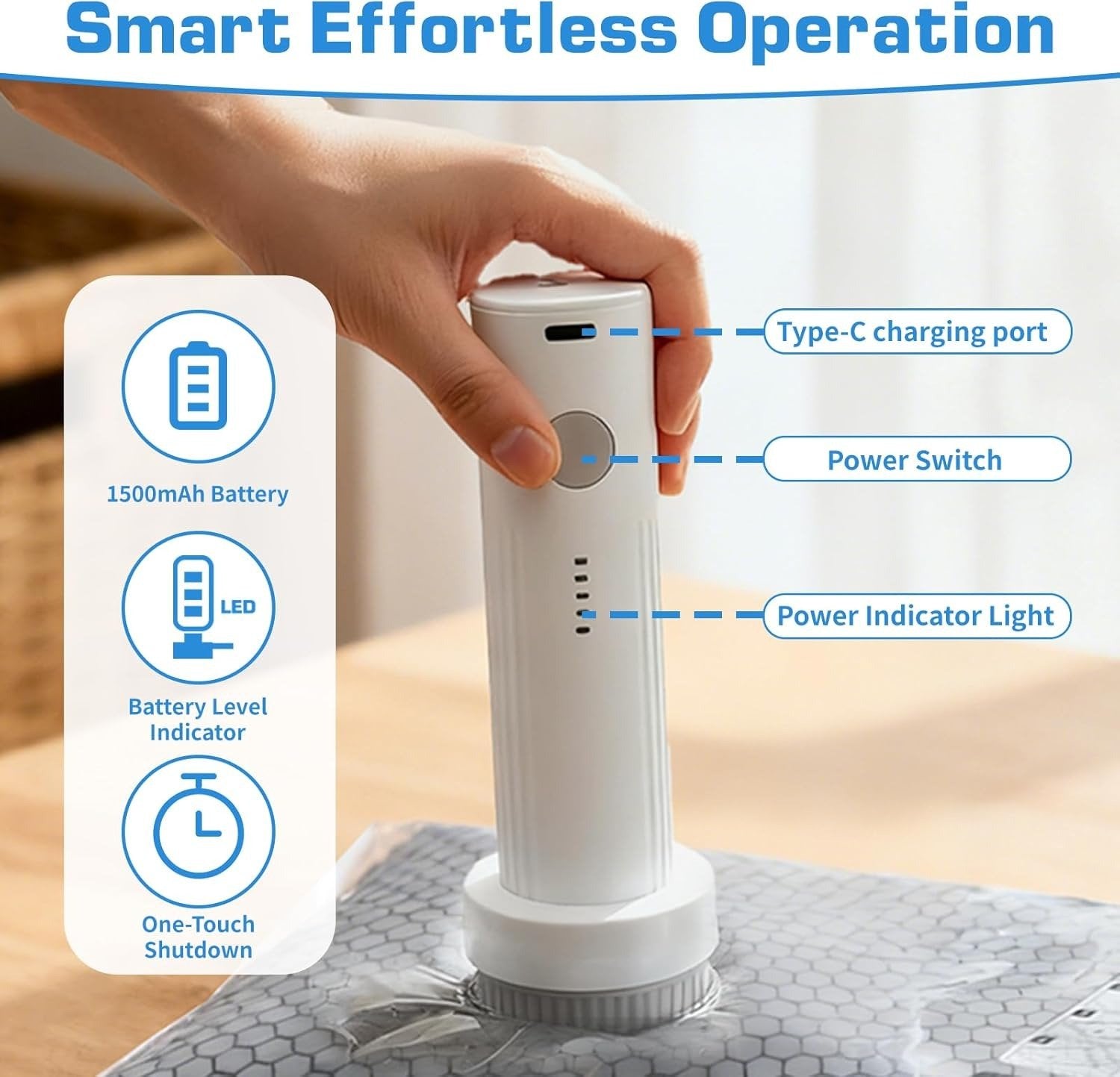 Smart Effortless Operation

1500mAh Battery

LED

Battery Level Indicator

One-Touch Shutdown

Type-C charging port

Power Switch

Power Indicator Light